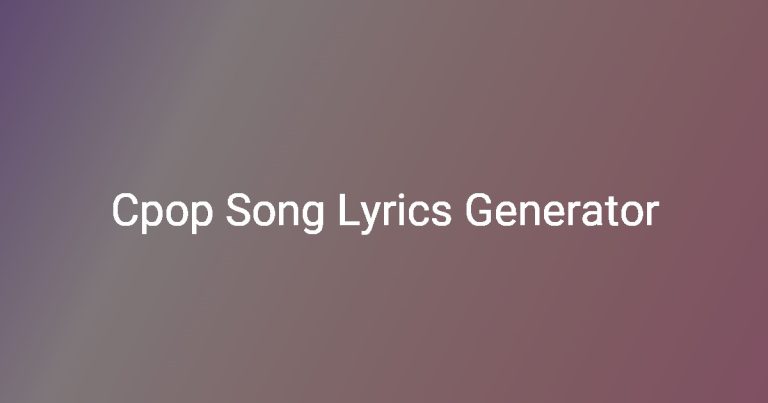 Cpop Song Lyrics Generator