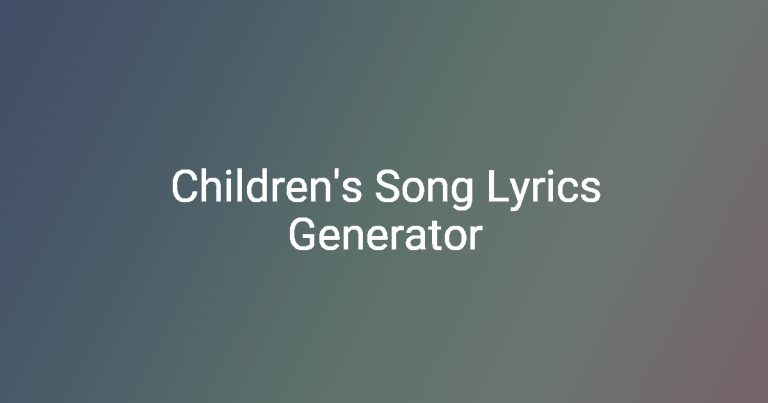 Children's Song Lyrics Generator