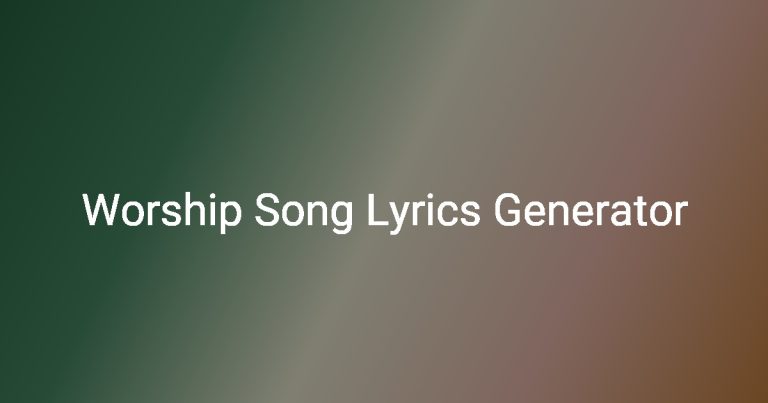 Worship Song Lyrics Generator