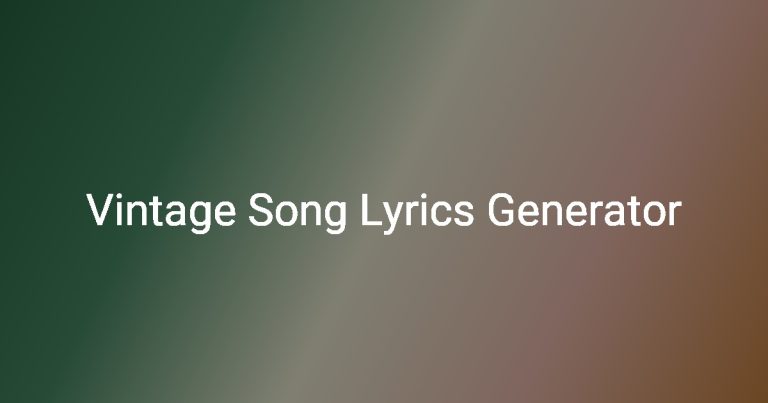 Vintage Song Lyrics Generator