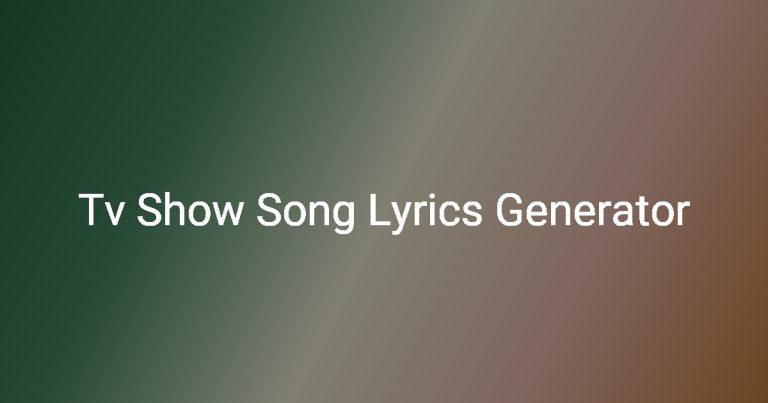 Tv Show Song Lyrics Generator