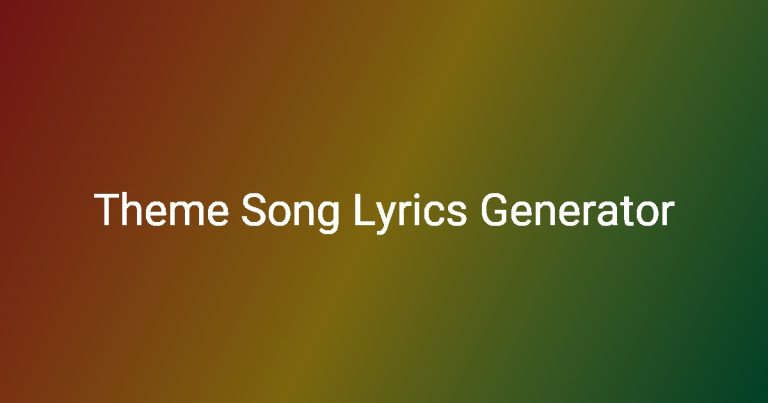 Theme Song Lyrics Generator