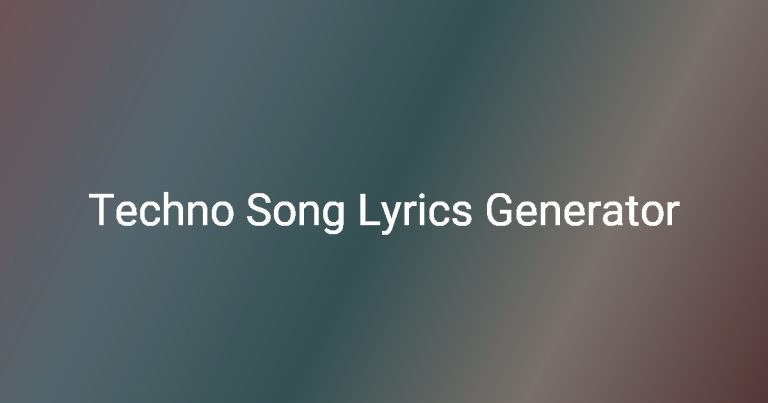 Techno Song Lyrics Generator