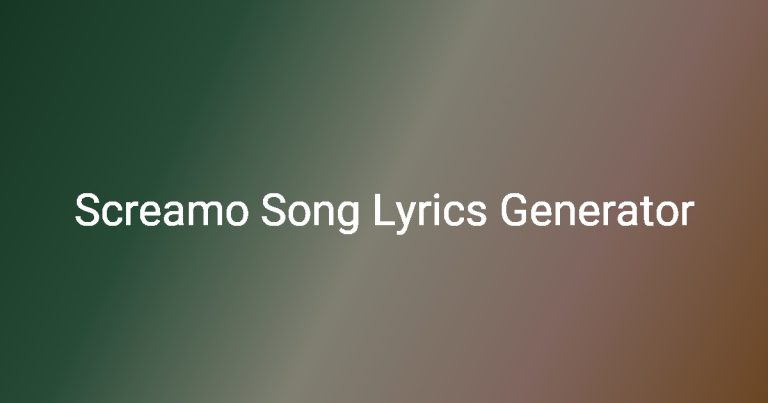 Screamo Song Lyrics Generator