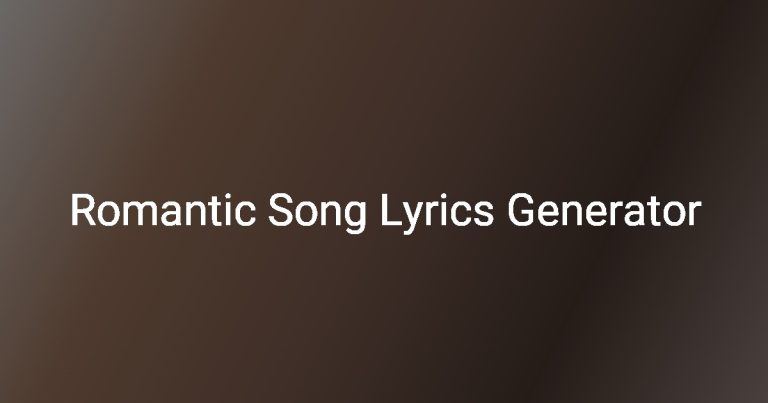 Romantic Song Lyrics Generator