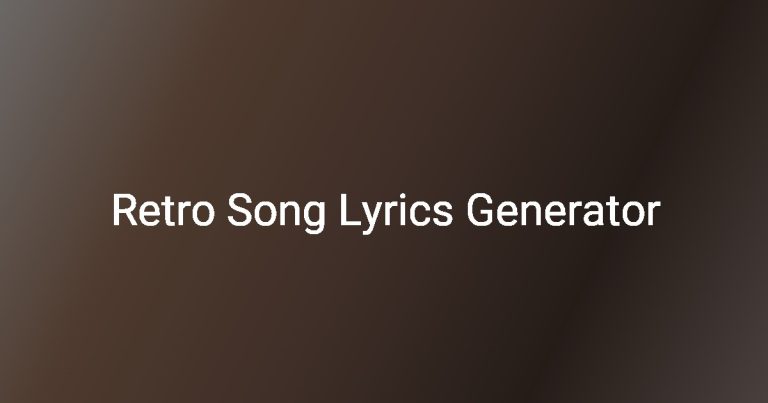 Retro Song Lyrics Generator