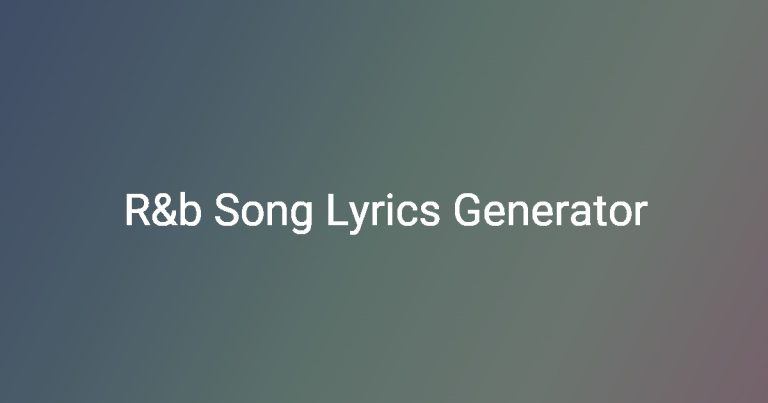 R&b Song Lyrics Generator