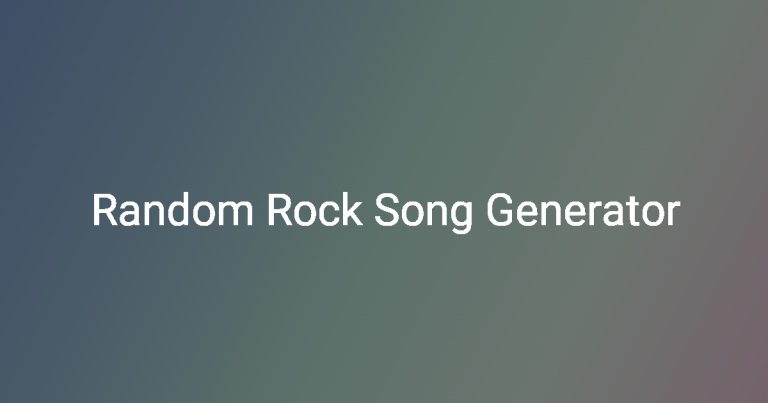 Random Rock Song Generator