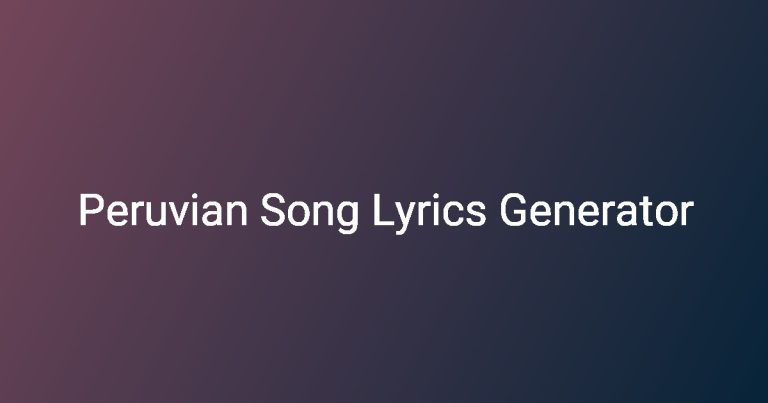 Peruvian Song Lyrics Generator