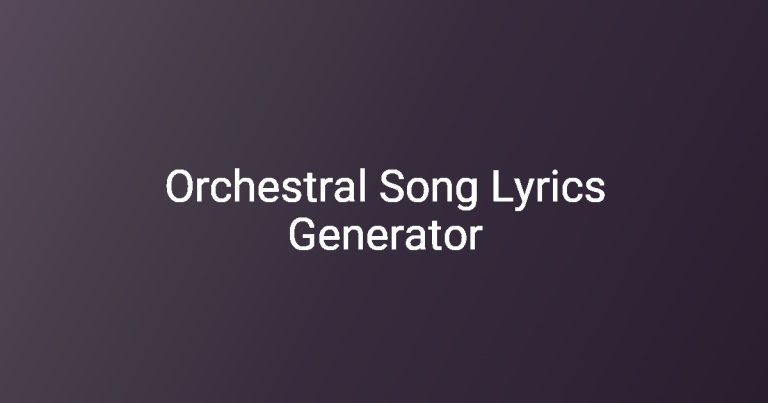 Orchestral Song Lyrics Generator