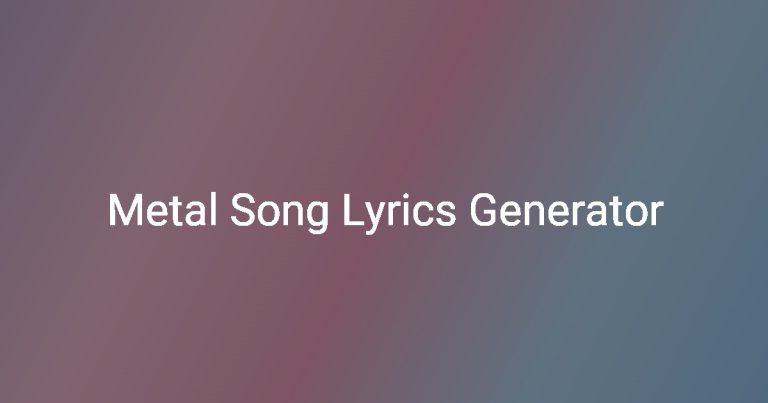 Metal Song Lyrics Generator