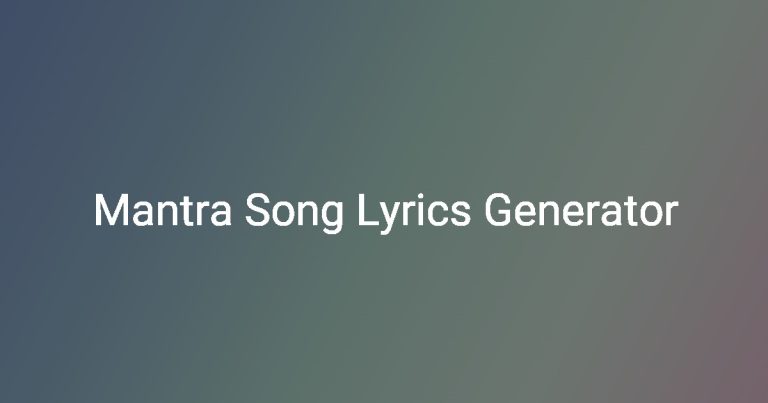 Mantra Song Lyrics Generator