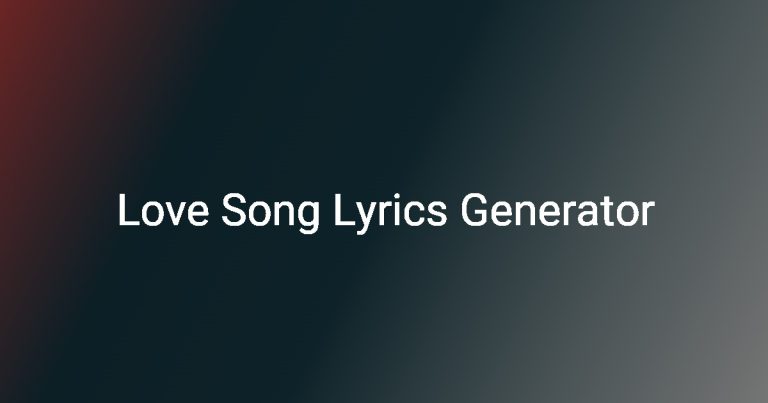 Love Song Lyrics Generator