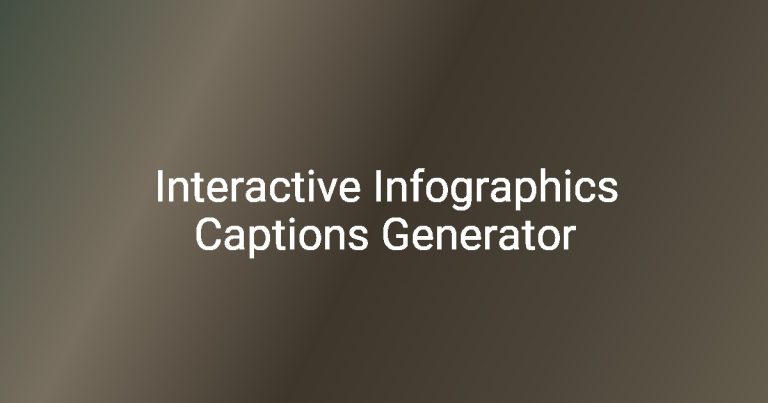 Interactive Infographics Captions Generator