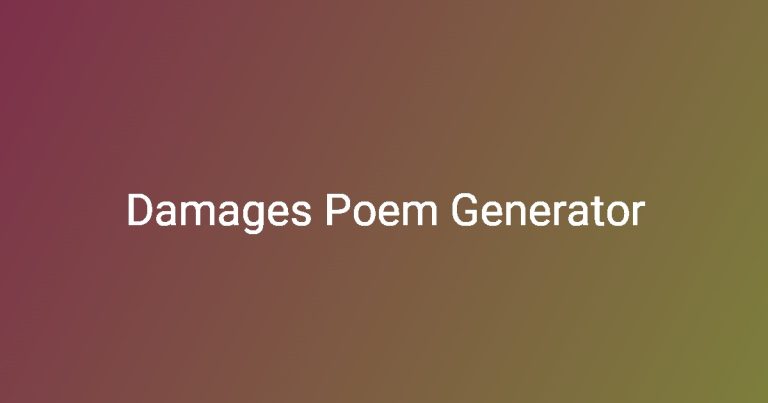 Damages Poem Generator