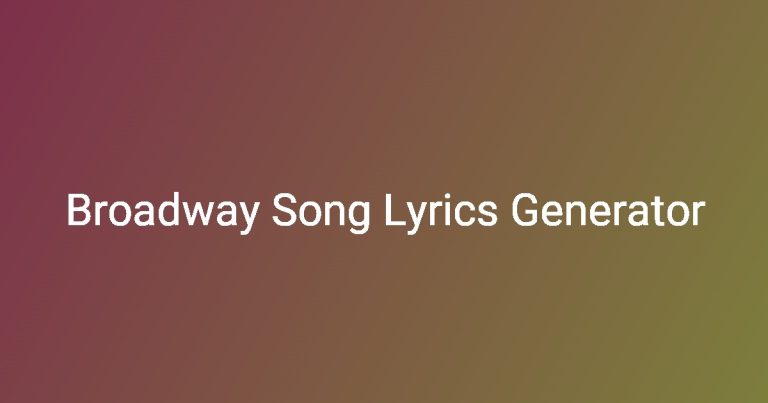 Broadway Song Lyrics Generator