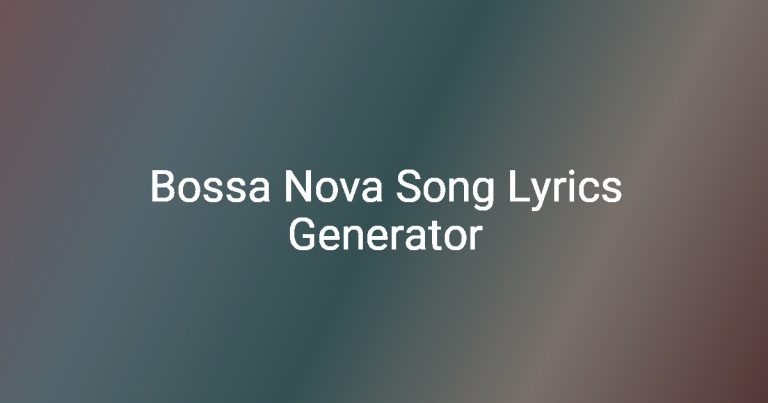 Bossa Nova Song Lyrics Generator