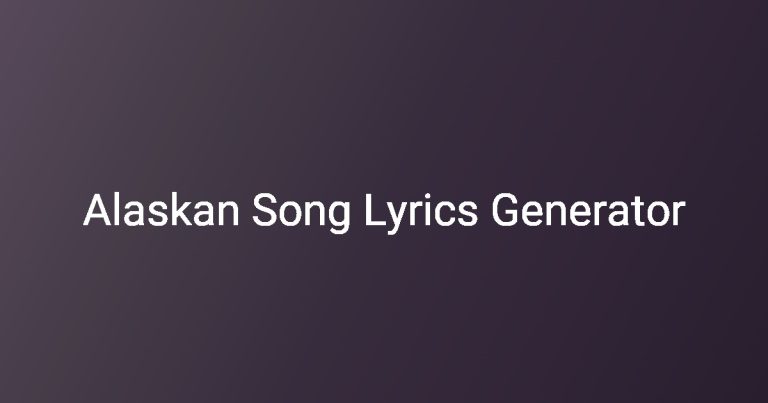 Alaskan Song Lyrics Generator