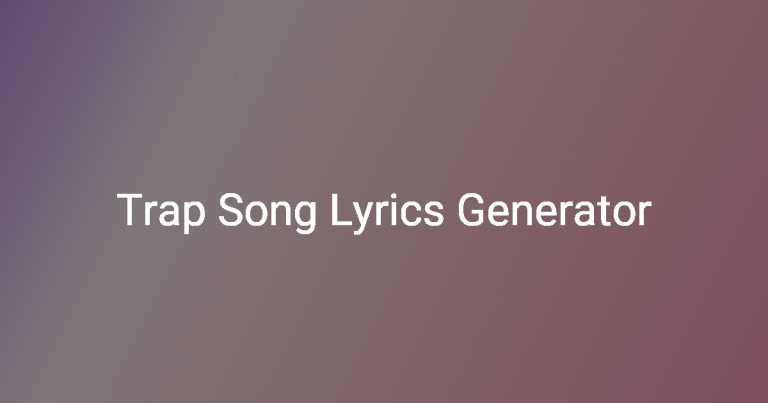 Trap Song Lyrics Generator