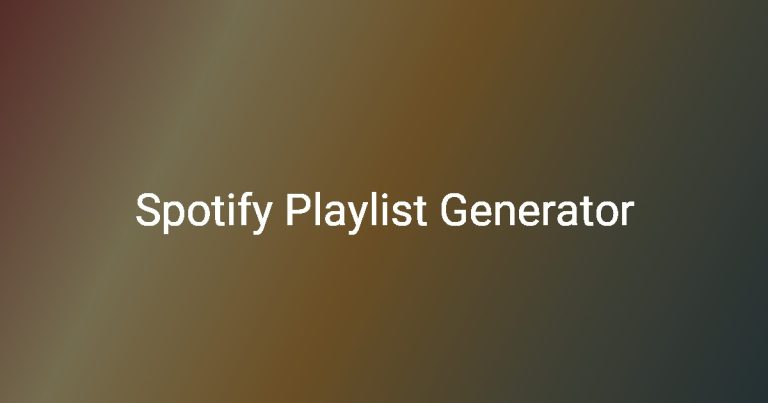 Spotify Playlist Generator