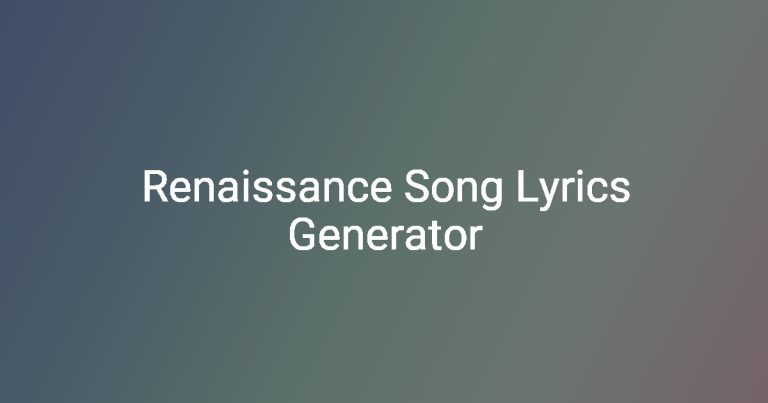 Renaissance Song Lyrics Generator