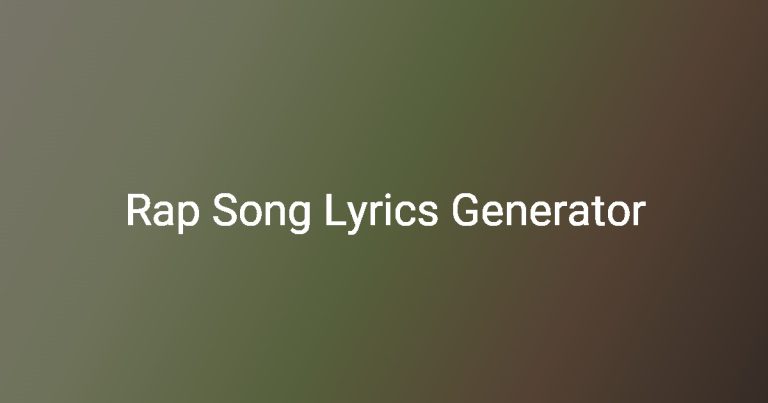 Rap Song Lyrics Generator