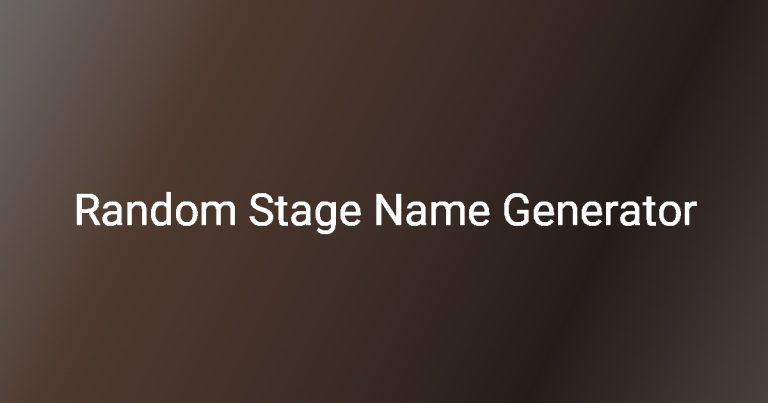 Random Stage Name Generator