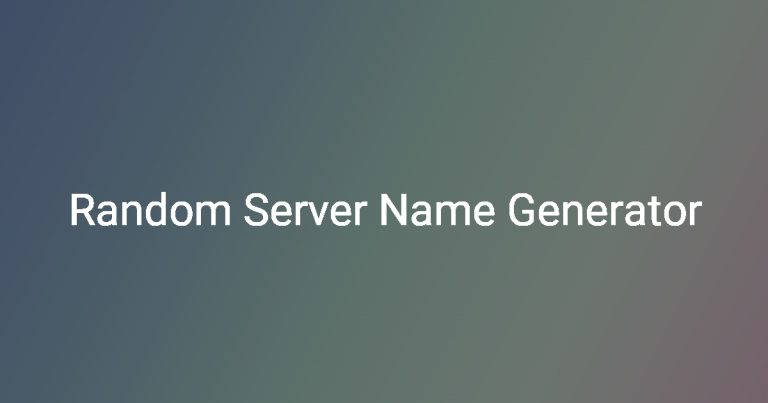 Random Server Name Generator