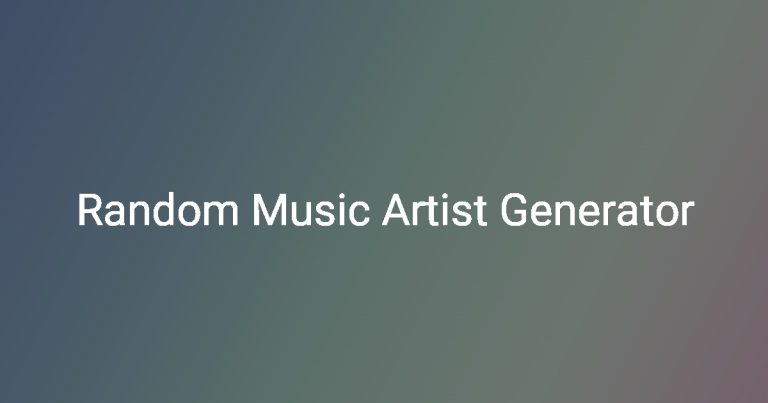 Random Music Artist Generator