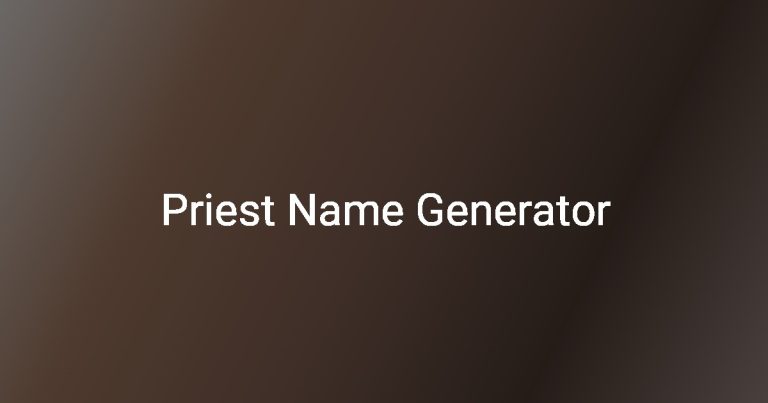 Priest Name Generator