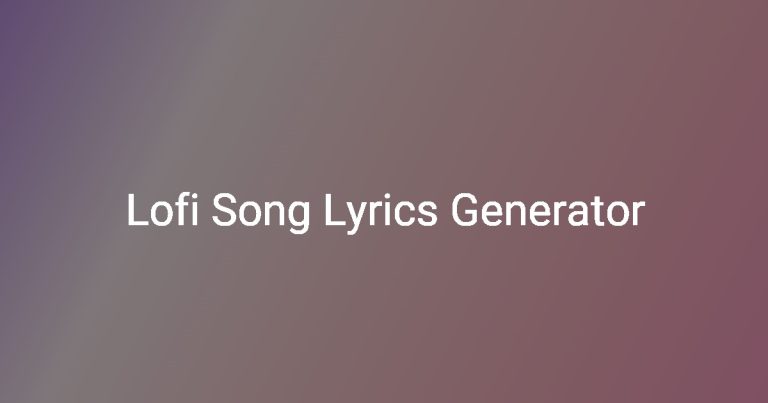 Lofi Song Lyrics Generator