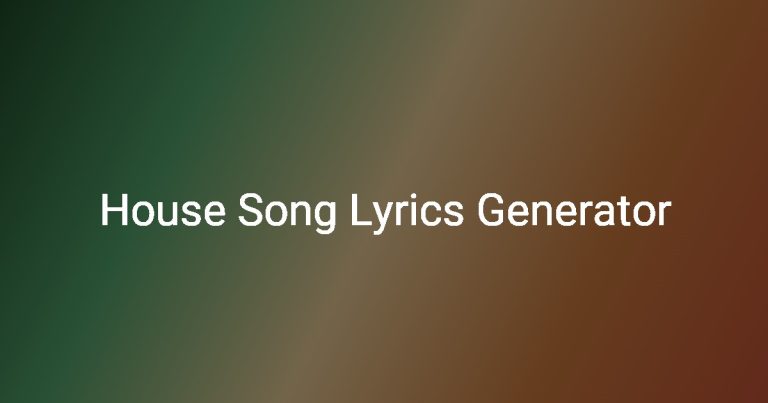 House Song Lyrics Generator