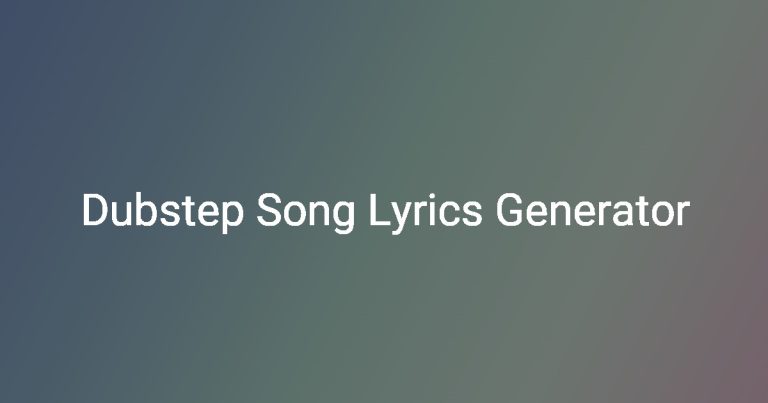 Dubstep Song Lyrics Generator