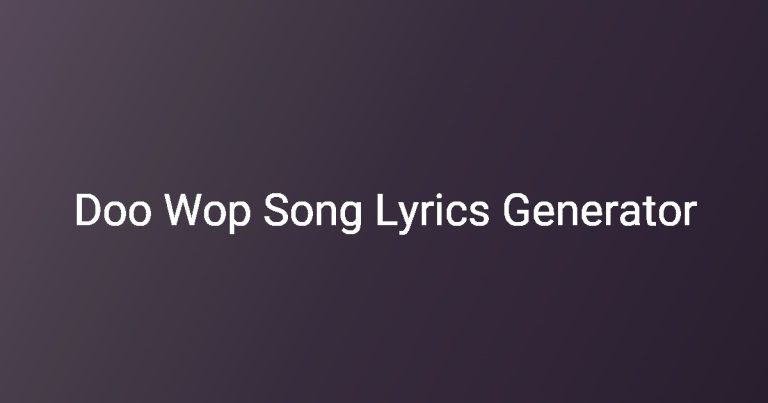 Doo Wop Song Lyrics Generator