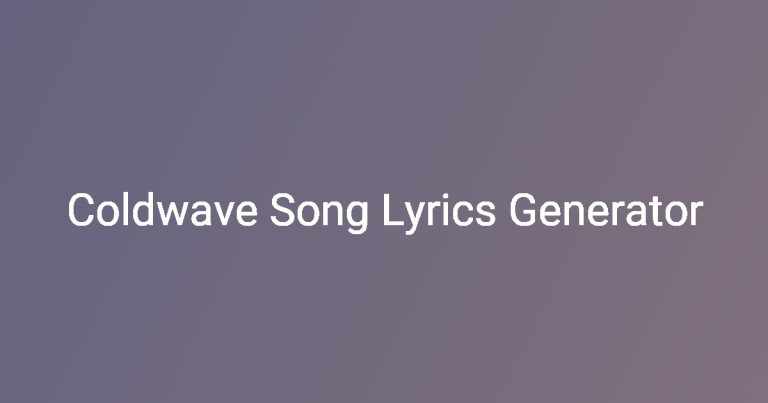 Coldwave Song Lyrics Generator