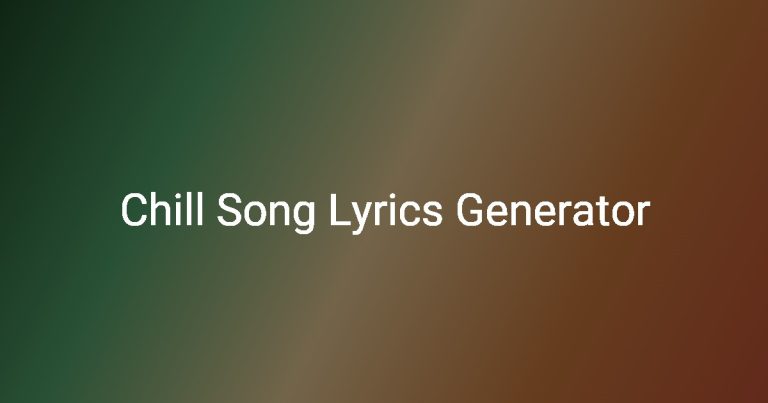 Chill Song Lyrics Generator