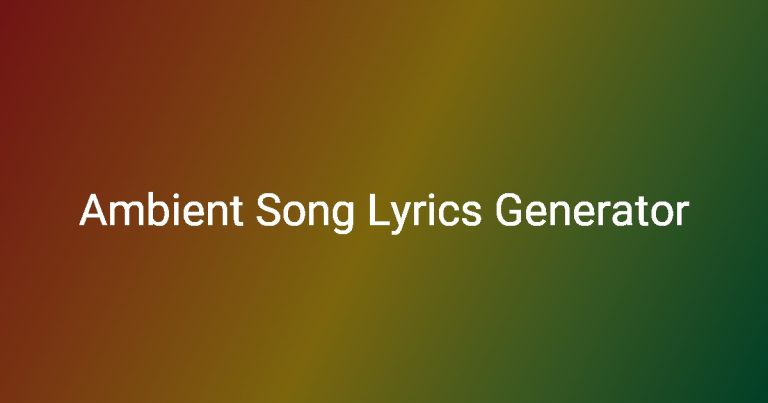 Ambient Song Lyrics Generator