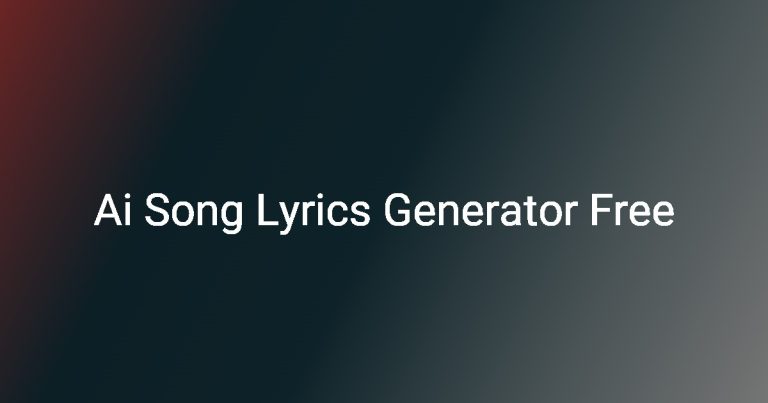 Ai Song Lyrics Generator Free