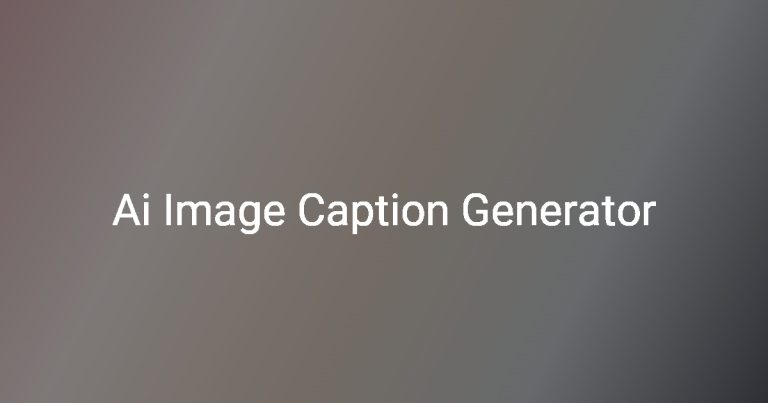 Ai Image Caption Generator