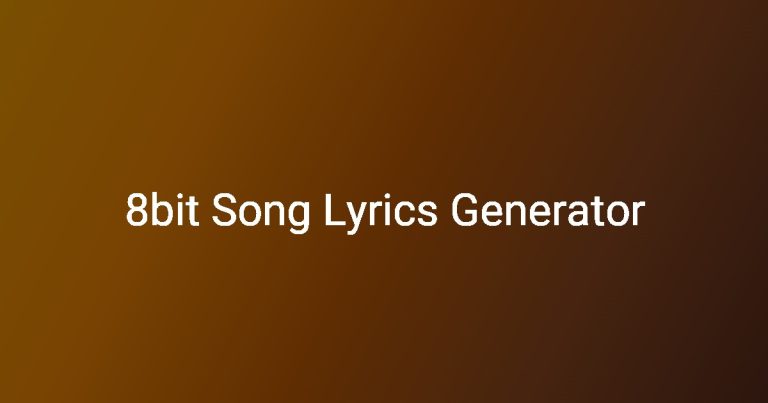 8bit Song Lyrics Generator