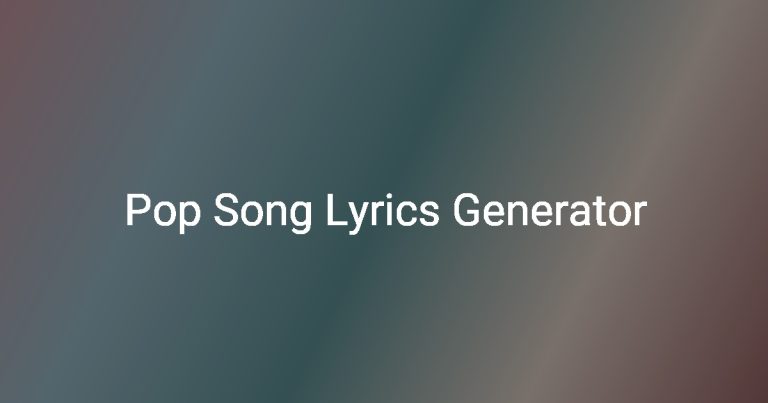 Pop Song Lyrics Generator