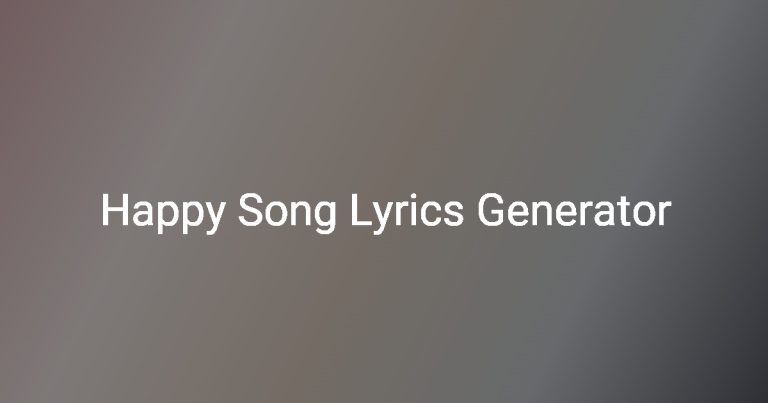 Happy Song Lyrics Generator